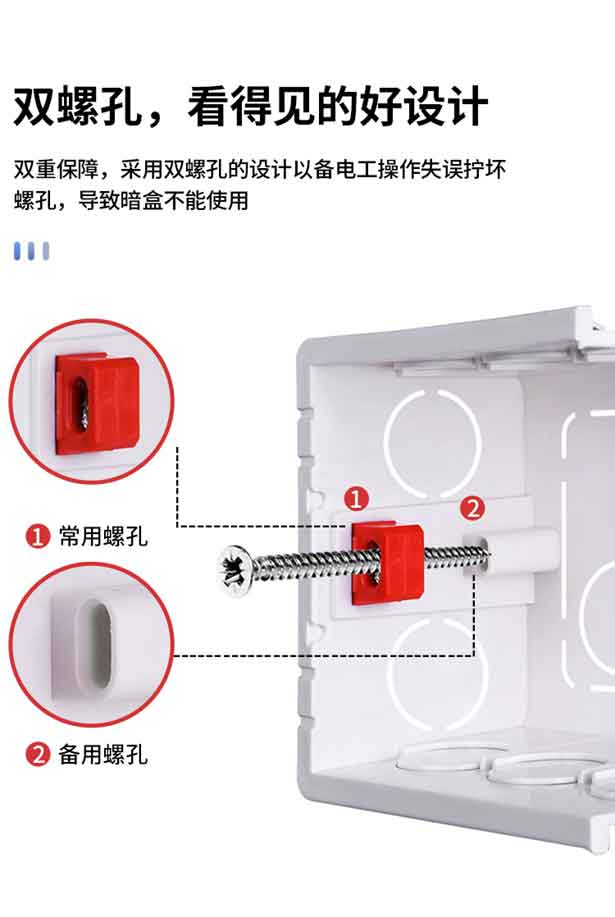 双螺孔，看得见的好设计

双重保障，采用双螺孔的设计以备电工操作失误拧坏螺孔，导致暗盒不能使用

1 常用螺孔

2 备用螺孔

1

2